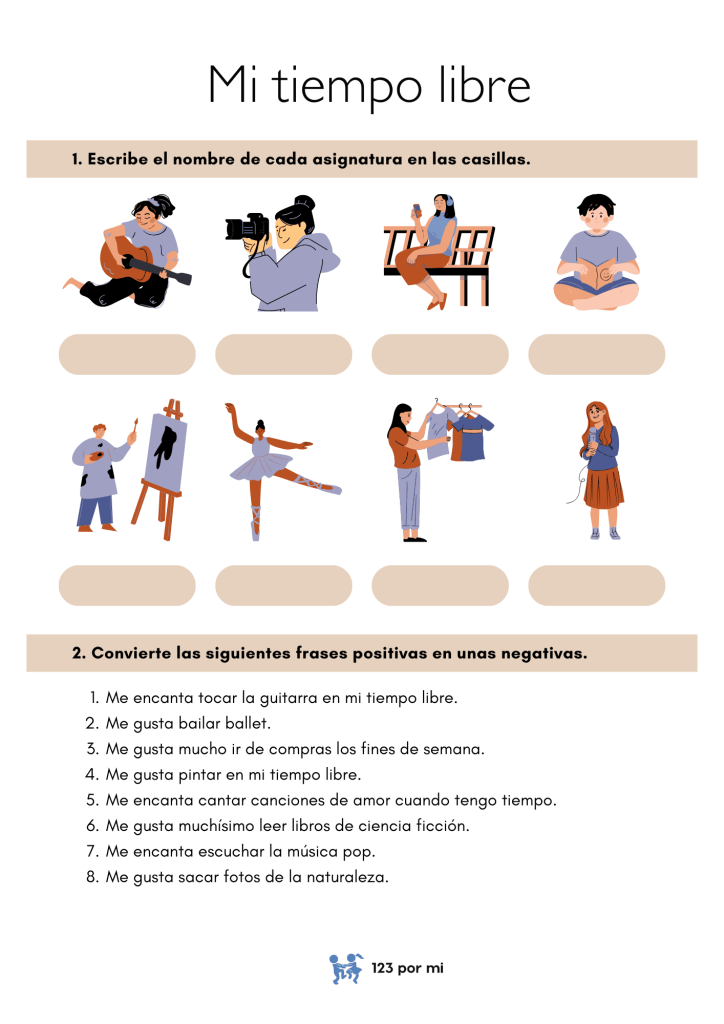 Mi tiempo libre

1. Escribe el nombre de cada asignatura en las casillas.

2. Convierte las siguientes frases positivas en unas negativas.

1. Me encanta tocar la guitarra en mi tiempo libre.
2. Me gusta bailar ballet.
3. Me gusta mucho ir de compras los fines de semana.
4. Me gusta pintar en mi tiempo libre.
5. Me encanta cantar canciones de amor cuando tengo tiempo.
6. Me gusta muchísimo leer libros de ciencia ficción.
7. Me encanta escuchar la música pop.
8. Me gusta sacar fotos de la naturaleza.

123 por mi