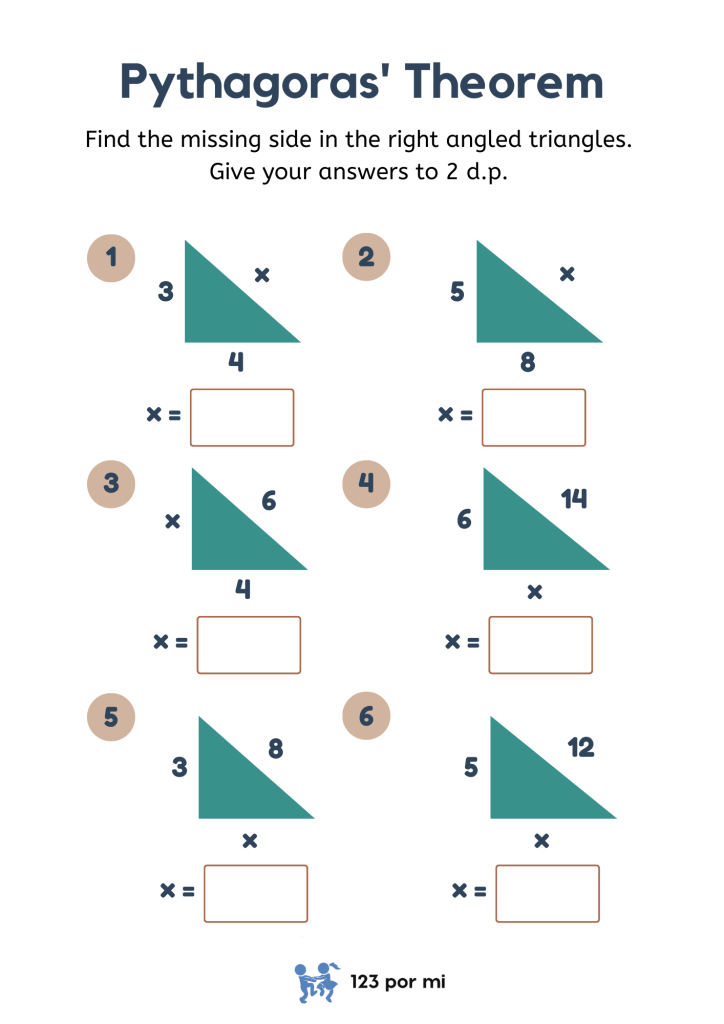 Pythagoras' Theorem

Find the missing side in the right angled triangles.
Give your answers to 2 d.p.

1

3

x

4

x =

2

5

x

8

x =

3

x

6

4

x =

4

6

14

x

x =

5

3

8

x

x =

6

5

12

x

x =

123 por mi