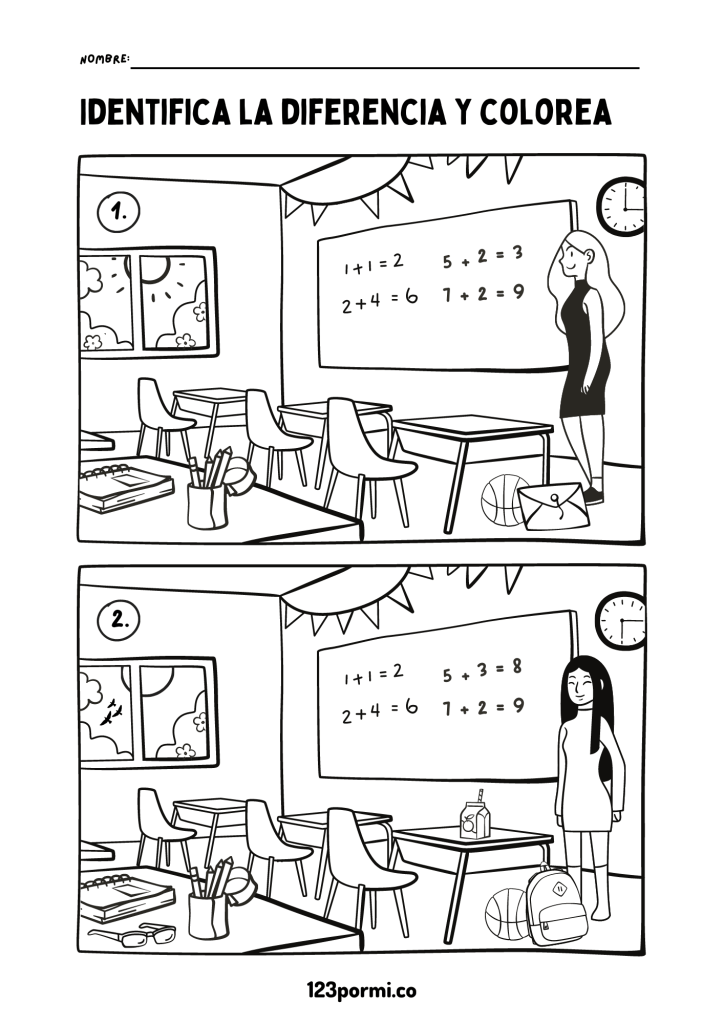 NOMBRE:

IDENTIFICA LA DIFERENCIA Y COLOREA

1.

$1+1=2$ $5+2=3$
$2+4=6$ $7+2=9$

2.

$1+1=2$ $5+3=8$
$2+4=6$ $7+2=9$

123pormi.co