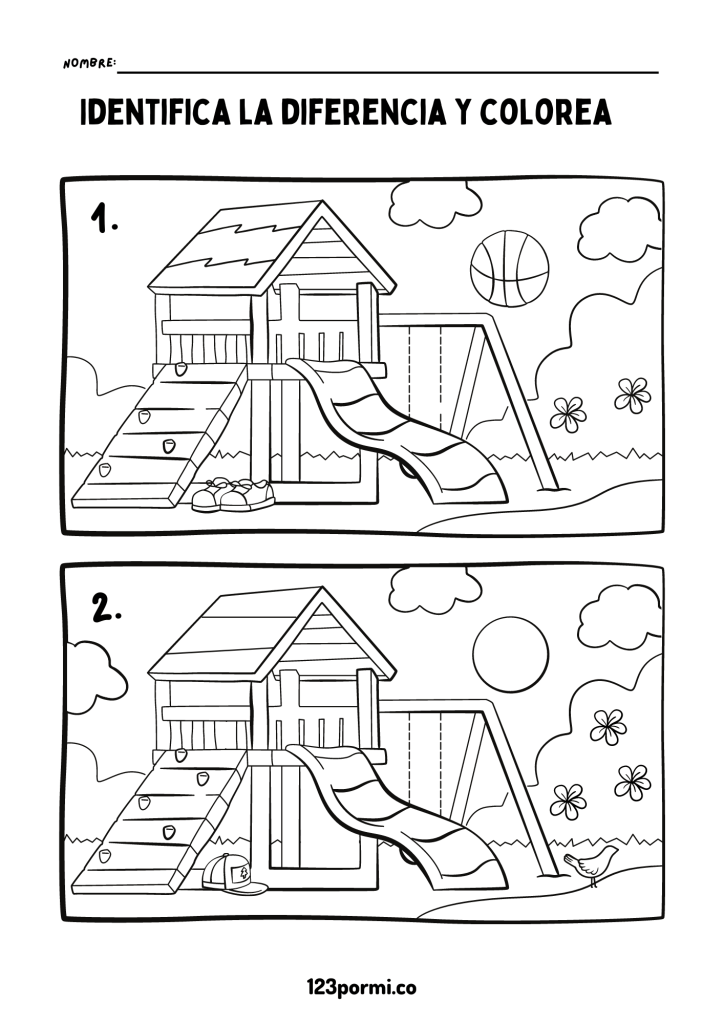 NOMBRE:

IDENTIFICA LA DIFERENCIA Y COLOREA

1.

2.

123pormi.co