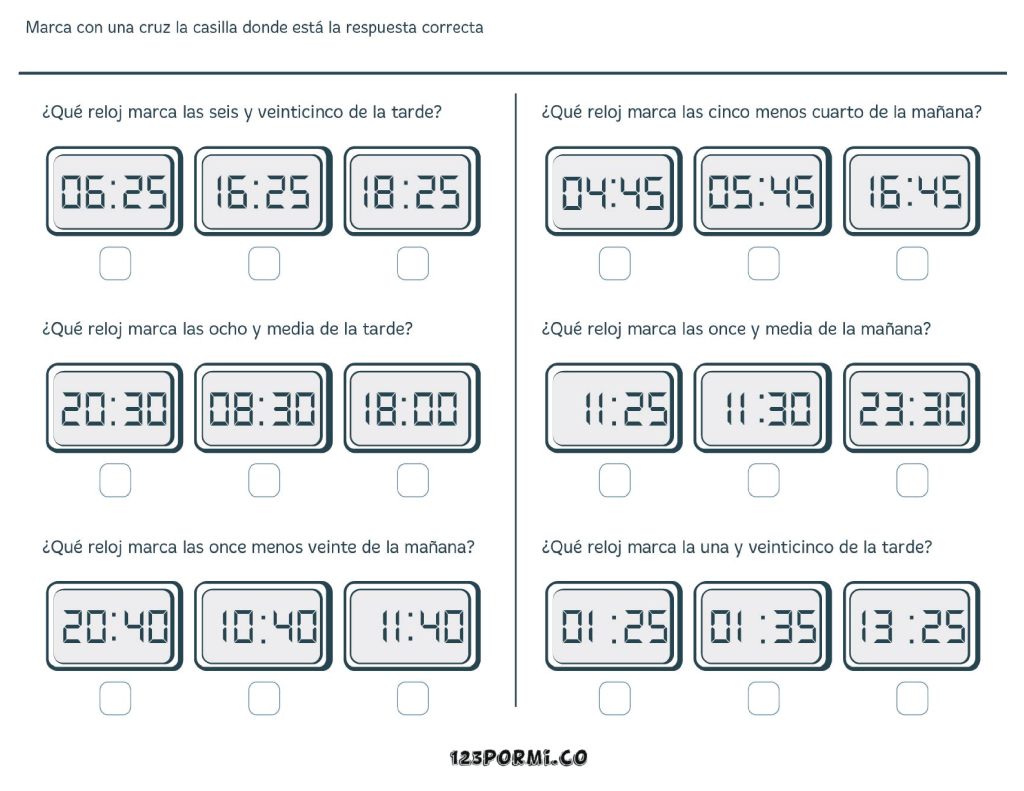 Marca con una cruz la casilla donde está la respuesta correcta

¿Qué reloj marca las seis y veinticinco de la tarde?

06:25 16:25 18:25

¿Qué reloj marca las ocho y media de la tarde?

20:30 08:30 18:00

¿Qué reloj marca las once menos veinte de la mañana?

20:40 10:40 11:40

¿Qué reloj marca las cinco menos cuarto de la mañana?

04:45 05:45 16:45

¿Qué reloj marca las once y media de la mañana?

11:25 11:30 23:30

¿Qué reloj marca la una y veinticinco de la tarde?

01:25 01:35 13:25

123PORMI.CO