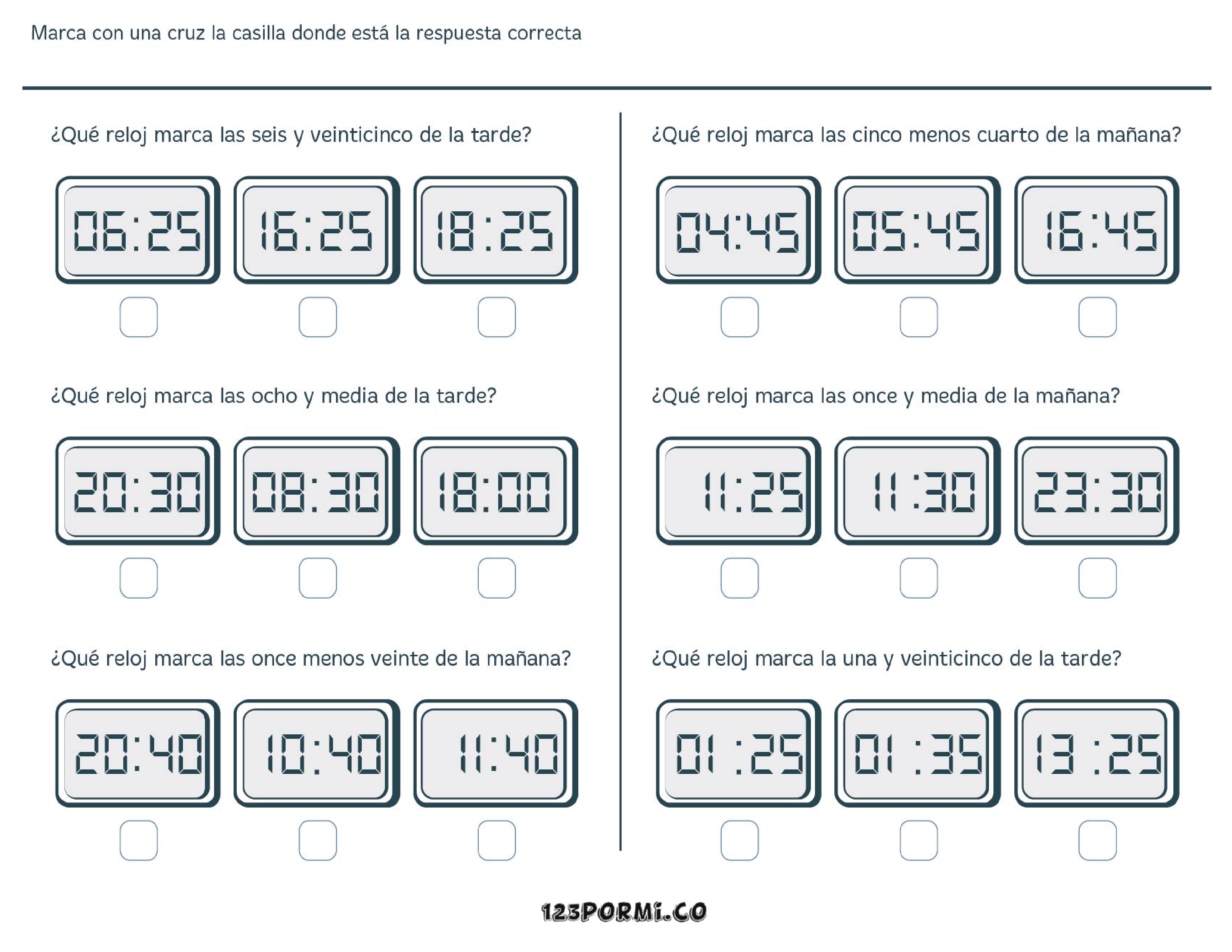 Marca con una cruz la casilla donde está la respuesta correcta

¿Qué reloj marca las seis y veinticinco de la tarde?

06:25 16:25 18:25

¿Qué reloj marca las ocho y media de la tarde?

20:30 08:30 18:00

¿Qué reloj marca las once menos veinte de la mañana?

20:40 10:40 11:40

¿Qué reloj marca las cinco menos cuarto de la mañana?

04:45 05:45 16:45

¿Qué reloj marca las once y media de la mañana?

11:25 11:30 23:30

¿Qué reloj marca la una y veinticinco de la tarde?

01:25 01:35 13:25

123PORMI.CO