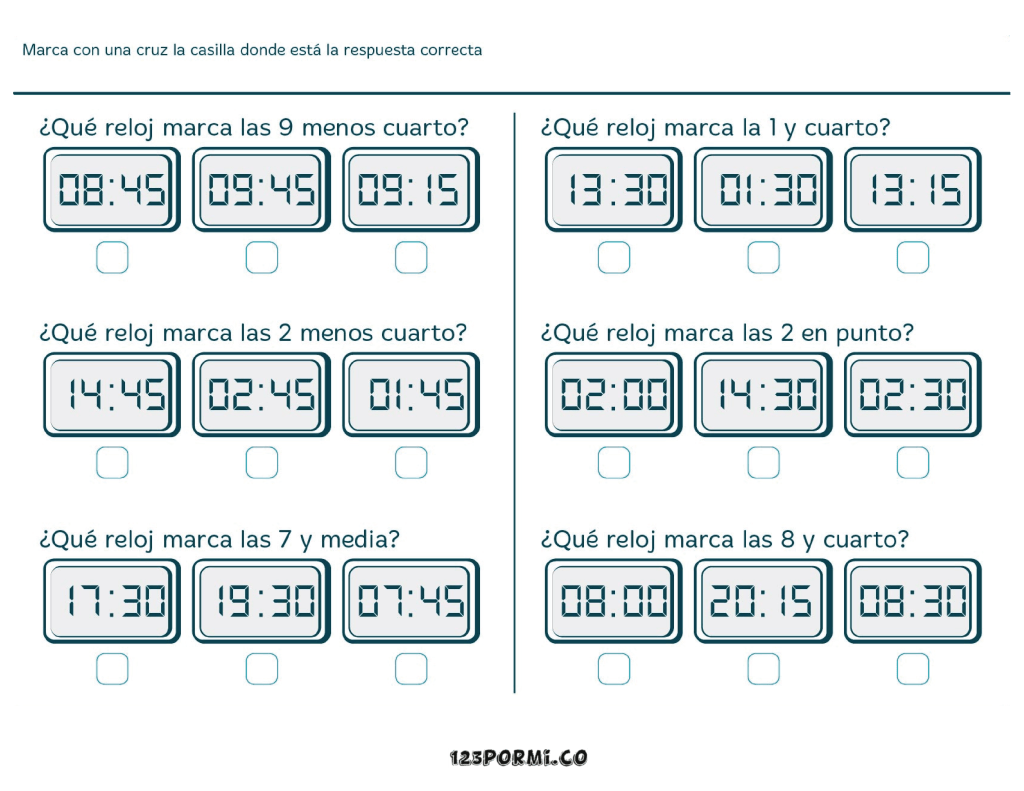 Marca con una cruz la casilla donde está la respuesta correcta

¿Qué reloj marca las 9 menos cuarto?

08:45 09:45 09:15

¿Qué reloj marca las 2 menos cuarto?

14:45 02:45 01:45

¿Qué reloj marca las 7 y media?

17:30 19:30 07:45

¿Qué reloj marca la 1 y cuarto?

13:30 01:30 13:15

¿Qué reloj marca las 2 en punto?

02:00 14:30 02:30

¿Qué reloj marca las 8 y cuarto?

08:00 20:15 08:30

123PORMI.CO