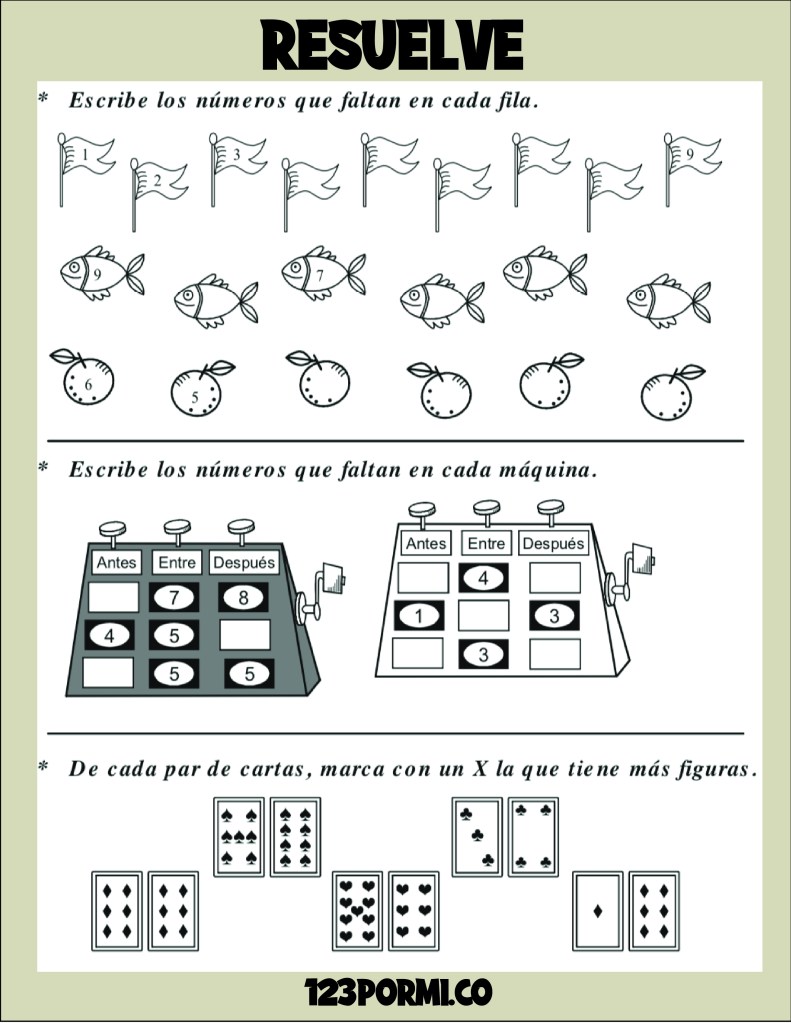 RESUELVE

* Escribe los números que faltan en cada fila.

1 2 3 9

9 7

6 5

* Escribe los números que faltan en cada máquina.

| Antes | Entre | Después |
|---|---|---|
|  | 7 | 8 |
| 4 | 5 |  |
|  | 5 | 5 |

| Antes | Entre | Después |
|---|---|---|
|  | 4 |  |
| 1 |  | 3 |
|  | 3 |  |

* De cada par de cartas, marca con un X la que tiene más figuras.

123PORMI.CO